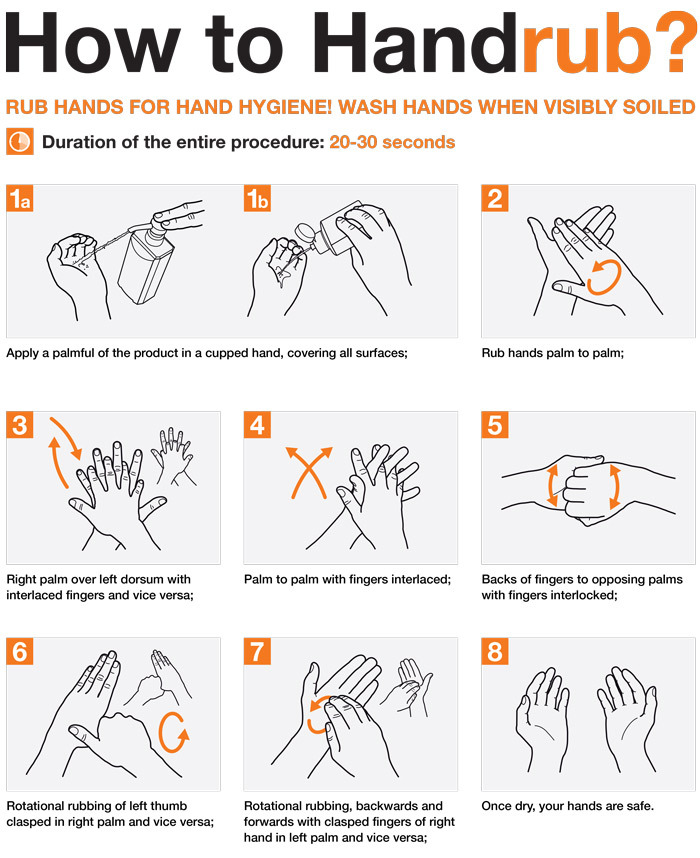 How to Handrub?

RUB HANDS FOR HAND HYGIENE! WASH HANDS WHEN VISIBLY SOILED

Duration of the entire procedure: 20-30 seconds

1a

1b

Apply a palmful of the product in a cupped hand, covering all surfaces;

2

Rub hands palm to palm;

3

Right palm over left dorsum with interlaced fingers and vice versa;

4

Palm to palm with fingers interlaced;

5

Backs of fingers to opposing palms with fingers interlocked;

6

Rotational rubbing of left thumb clasped in right palm and vice versa;

7

Rotational rubbing, backwards and forwards with clasped fingers of right hand in left palm and vice versa;

8

Once dry, your hands are safe.